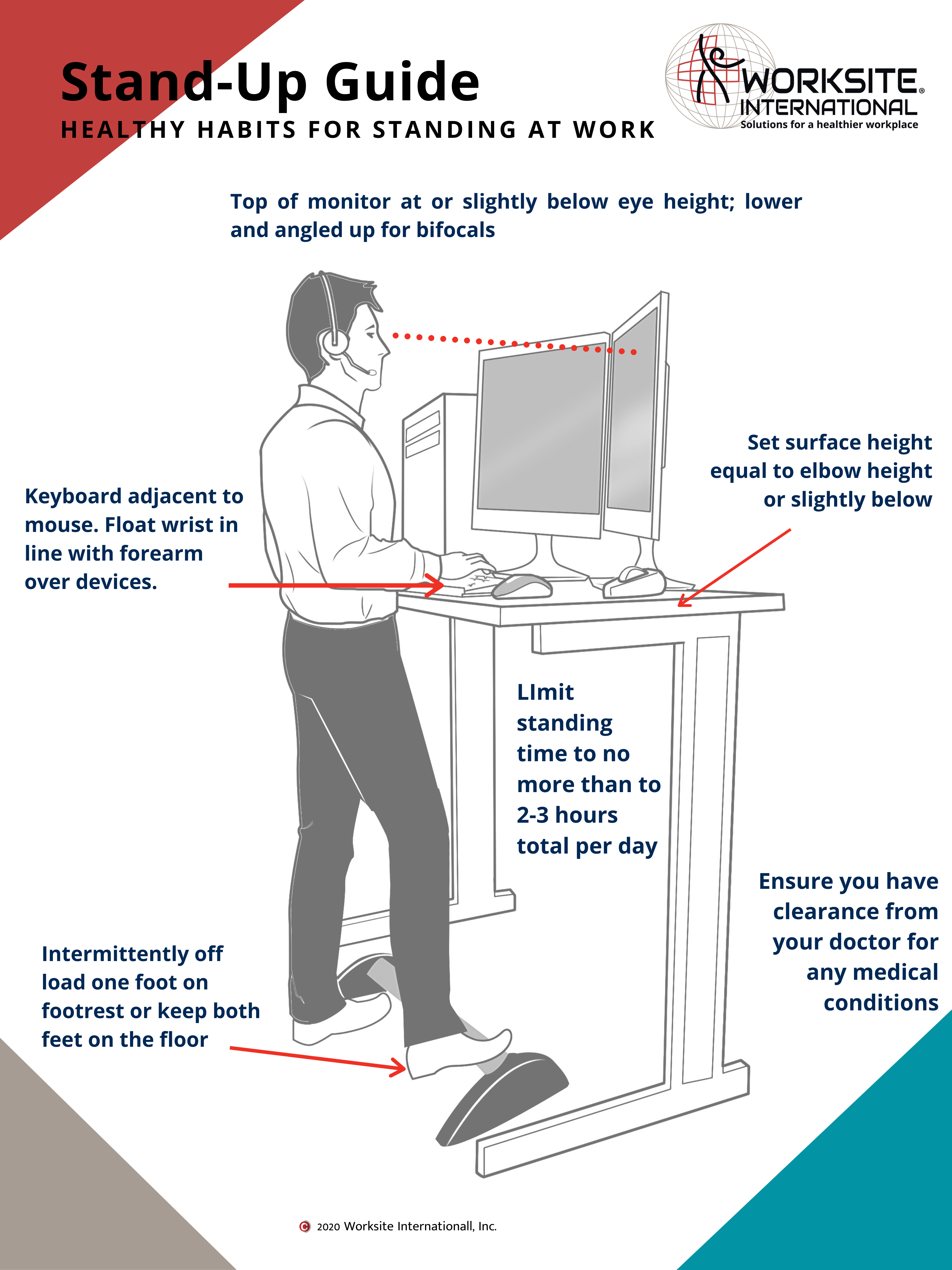 Stand-Up Guide
HEALTHY HABITS FOR STANDING AT WORK

WORKSITE® INTERNATIONAL
Solutions for a healthier workplace

Top of monitor at or slightly below eye height; lower and angled up for bifocals

Set surface height equal to elbow height or slightly below

Keyboard adjacent to mouse. Float wrist in line with forearm over devices.

LImit standing time to no more than to 2-3 hours total per day

Ensure you have clearance from your doctor for any medical conditions

Intermittently off load one foot on footrest or keep both feet on the floor

© 2020 Worksite Internationall, Inc.