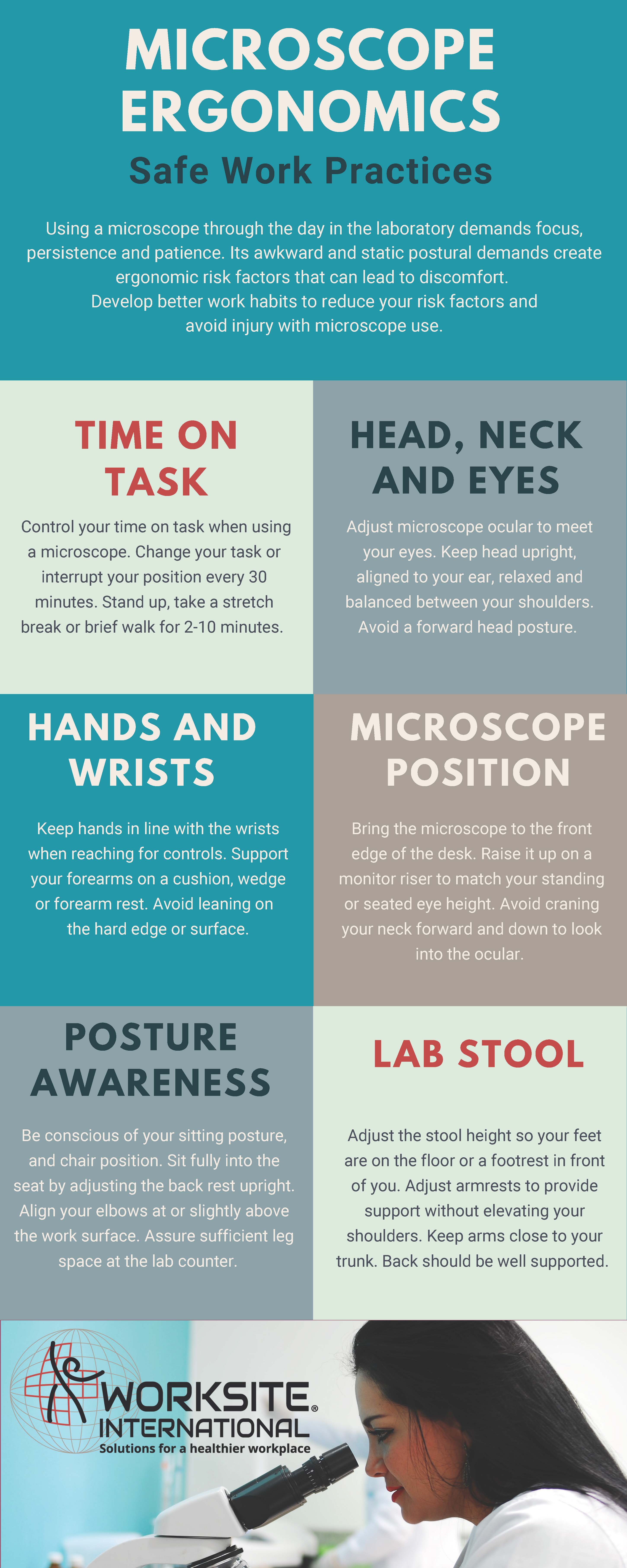 MICROSCOPE ERGONOMICS

Safe Work Practices

Using a microscope through the day in the laboratory demands focus, persistence and patience. Its awkward and static postural demands create ergonomic risk factors that can lead to discomfort. Develop better work habits to reduce your risk factors and avoid injury with microscope use.

TIME ON TASK

Control your time on task when using a microscope. Change your task or interrupt your position every 30 minutes. Stand up, take a stretch break or brief walk for 2-10 minutes.

HEAD, NECK AND EYES

Adjust microscope ocular to meet your eyes. Keep head upright, aligned to your ear, relaxed and balanced between your shoulders. Avoid a forward head posture.

HANDS AND WRISTS

Keep hands in line with the wrists when reaching for controls. Support your forearms on a cushion, wedge or forearm rest. Avoid leaning on the hard edge or surface.

MICROSCOPE POSITION

Bring the microscope to the front edge of the desk. Raise it up on a monitor riser to match your standing or seated eye height. Avoid craning your neck forward and down to look into the ocular.

POSTURE AWARENESS

Be conscious of your sitting posture, and chair position. Sit fully into the seat by adjusting the back rest upright. Align your elbows at or slightly above the work surface. Assure sufficient leg space at the lab counter.

LAB STOOL

Adjust the stool height so your feet are on the floor or a footrest in front of you. Adjust armrests to provide support without elevating your shoulders. Keep arms close to your trunk. Back should be well supported.

WORKSITE® INTERNATIONAL
Solutions for a healthier workplace