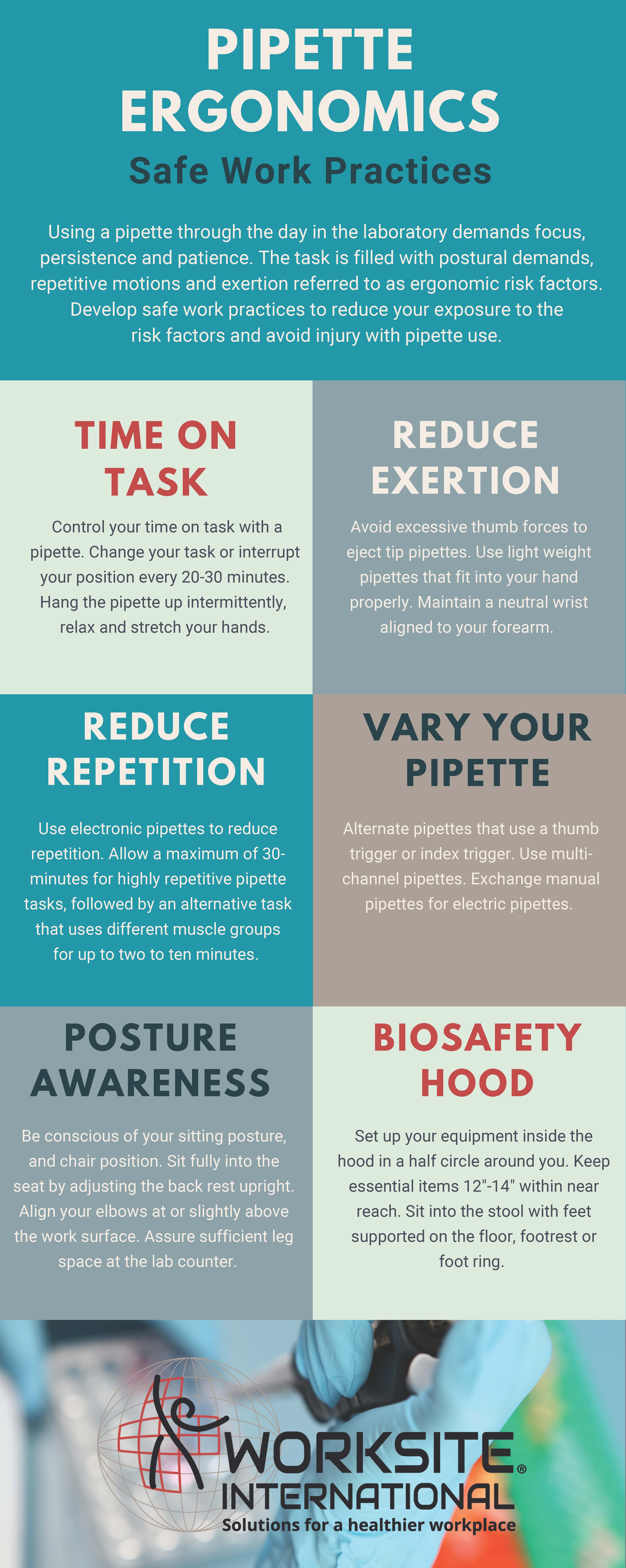 PIPETTE ERGONOMICS

Safe Work Practices

Using a pipette through the day in the laboratory demands focus, persistence and patience. The task is filled with postural demands, repetitive motions and exertion referred to as ergonomic risk factors. Develop safe work practices to reduce your exposure to the risk factors and avoid injury with pipette use.

TIME ON TASK

Control your time on task with a pipette. Change your task or interrupt your position every 20-30 minutes. Hang the pipette up intermittently, relax and stretch your hands.

REDUCE EXERTION

Avoid excessive thumb forces to eject tip pipettes. Use light weight pipettes that fit into your hand properly. Maintain a neutral wrist aligned to your forearm.

REDUCE REPETITION

Use electronic pipettes to reduce repetition. Allow a maximum of 30-minutes for highly repetitive pipette tasks, followed by an alternative task that uses different muscle groups for up to two to ten minutes.

VARY YOUR PIPETTE

Alternate pipettes that use a thumb trigger or index trigger. Use multi-channel pipettes. Exchange manual pipettes for electric pipettes.

POSTURE AWARENESS

Be conscious of your sitting posture, and chair position. Sit fully into the seat by adjusting the back rest upright. Align your elbows at or slightly above the work surface. Assure sufficient leg space at the lab counter.

BIOSAFETY HOOD

Set up your equipment inside the hood in a half circle around you. Keep essential items 12"-14" within near reach. Sit into the stool with feet supported on the floor, footrest or foot ring.

WORKSITE® INTERNATIONAL
Solutions for a healthier workplace